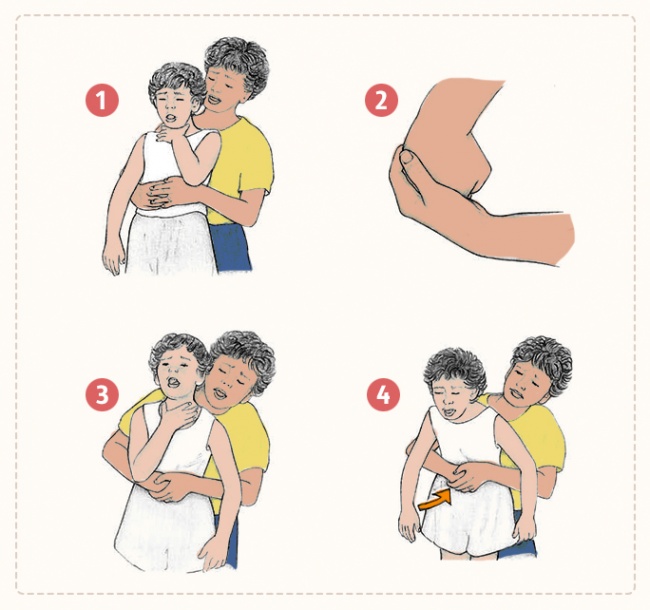 1

2

3

4