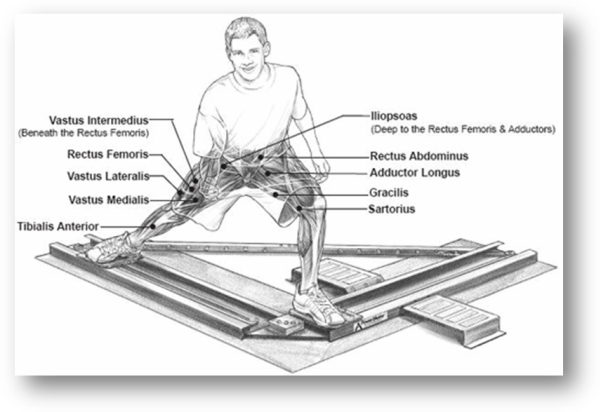 Vastus Intermedius
(Beneath the Rectus Femoris)

Rectus Femoris

Vastus Lateralis

Vastus Medialis

Tibialis Anterior

Iliopsoas
(Deep to the Rectus Femoris & Adductors)

Rectus Abdominus

Adductor Longus

Gracilis

Sartorius